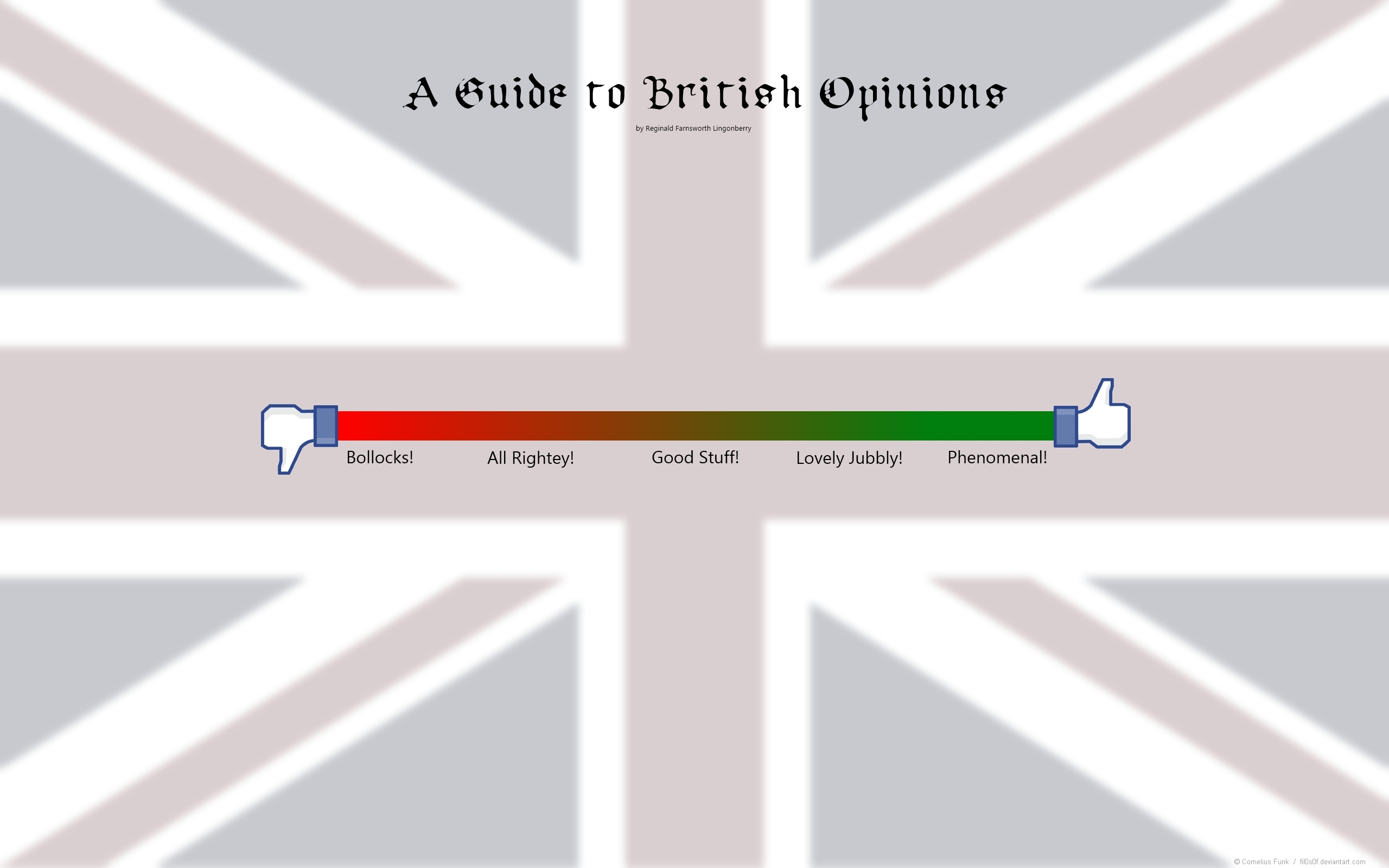 A Guide to British Opinions

by Reginald Farnsworth Lingonberry

Bollocks! All Rightey! Good Stuff! Lovely Jubbly! Phenomenal!

© Cornelius Funk / fil0s0f.deviantart.com